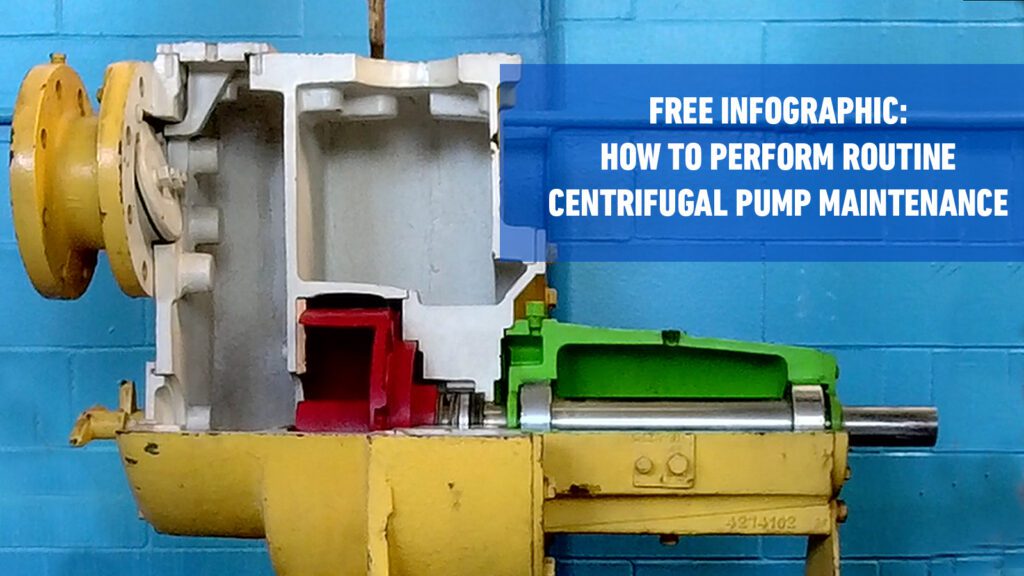 FREE INFOGRAPHIC:
HOW TO PERFORM ROUTINE
CENTRIFUGAL PUMP MAINTENANCE

4274102